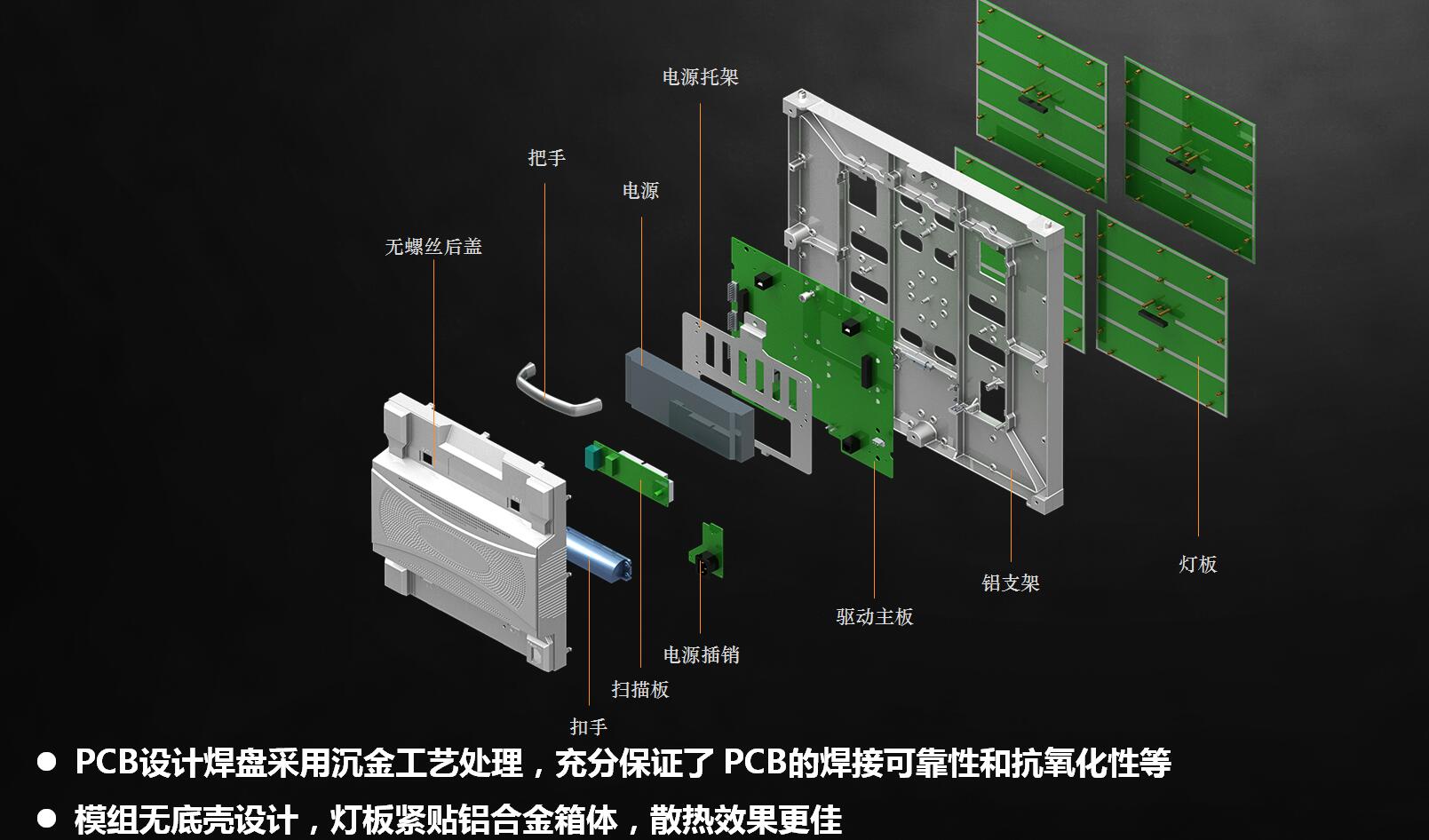 电源托架

把手

电源

无螺丝后盖

灯板

铝支架

驱动主板

电源插销

扫描板

扣手

● PCB设计焊盘采用沉金工艺处理，充分保证了 PCB的焊接可靠性和抗氧化性等

● 模组无底壳设计，灯板紧贴铝合金箱体，散热效果更佳